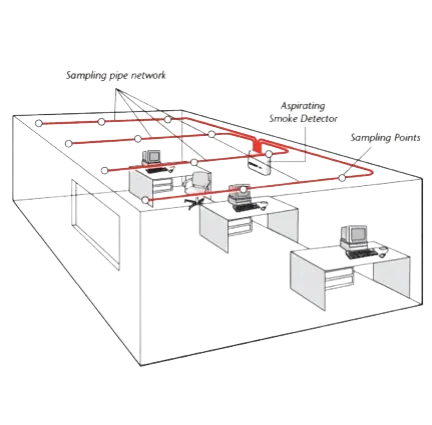 Sampling pipe network

Aspirating Smoke Detector

Sampling Points